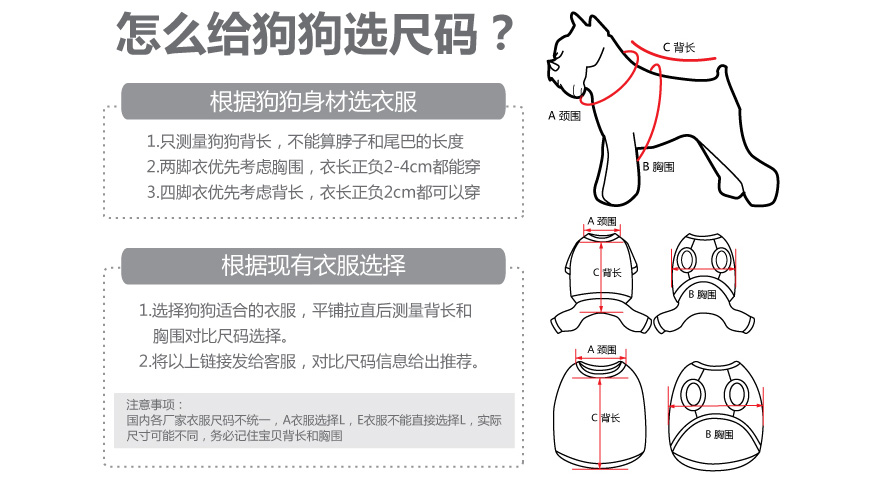 怎么给狗狗选尺码？

根据狗狗身材选衣服

1.只测量狗狗背长，不能算脖子和尾巴的长度
2.两脚衣优先考虑胸围，衣长正负2-4cm都能穿
3.四脚衣优先考虑背长，衣长正负2cm都可以穿

根据现有衣服选择

1.选择狗狗适合的衣服，平铺拉直后测量背长和胸围对比尺码选择。
2.将以上链接发给客服，对比尺码信息给出推荐。

注意事项：
国内各厂家衣服尺码不统一，A衣服选择L，E衣服不能直接选择L，实际尺寸可能不同，务必记住宝贝背长和胸围

C 背长
A 颈围
B 胸围

A 颈围
C 背长
B 胸围

A 颈围
C 背长
B 胸围