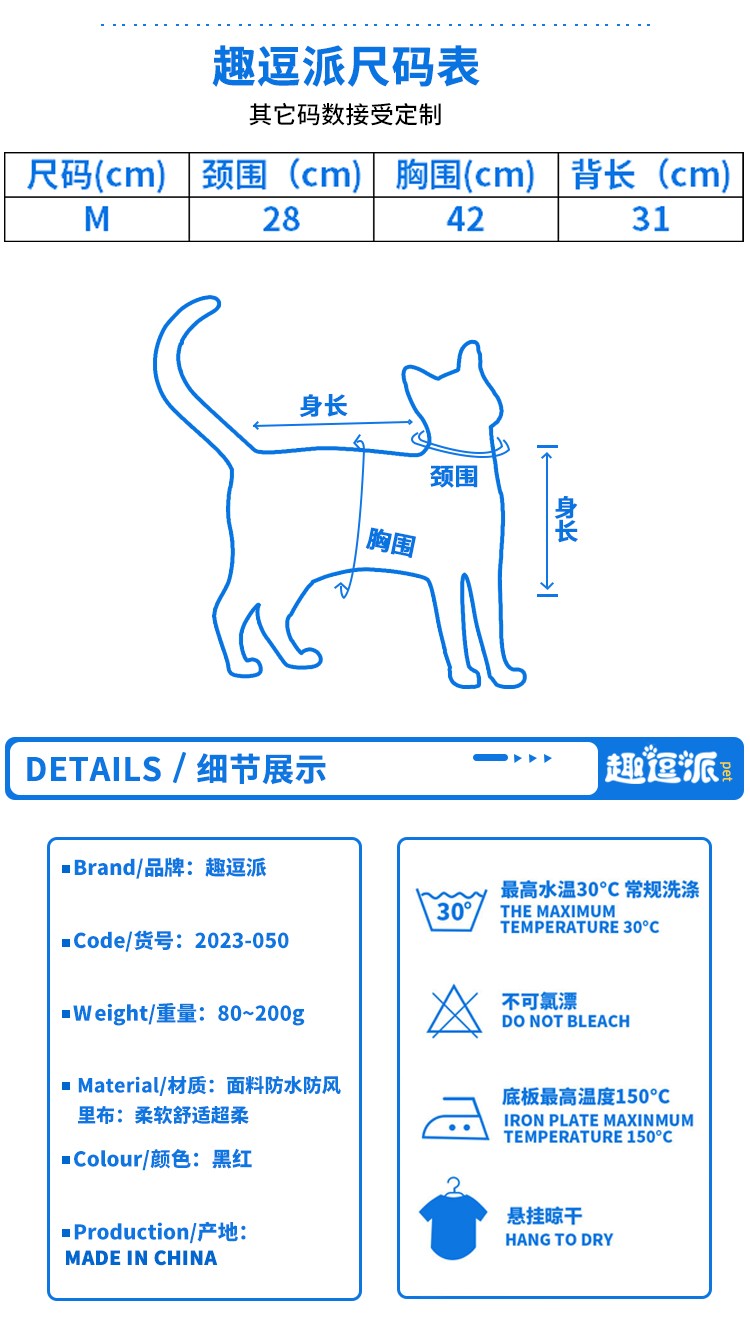 趣逗派尺码表

其它码数接受定制

| 尺码(cm) | 颈围（cm) | 胸围(cm) | 背长（cm) |
|---|---|---|---|
| M | 28 | 42 | 31 |

身长

颈围

胸围

身长

DETAILS / 细节展示

趣逗派 pet

■Brand/品牌：趣逗派

■Code/货号：2023-050

■Weight/重量：80~200g

■ Material/材质：面料防水防风
里布：柔软舒适超柔

■Colour/颜色：黑红

■Production/产地：
MADE IN CHINA

30°

最高水温30°C 常规洗涤
THE MAXIMUM TEMPERATURE 30°C

不可氯漂
DO NOT BLEACH

底板最高温度150°C
IRON PLATE MAXINMUM TEMPERATURE 150°C

悬挂晾干
HANG TO DRY