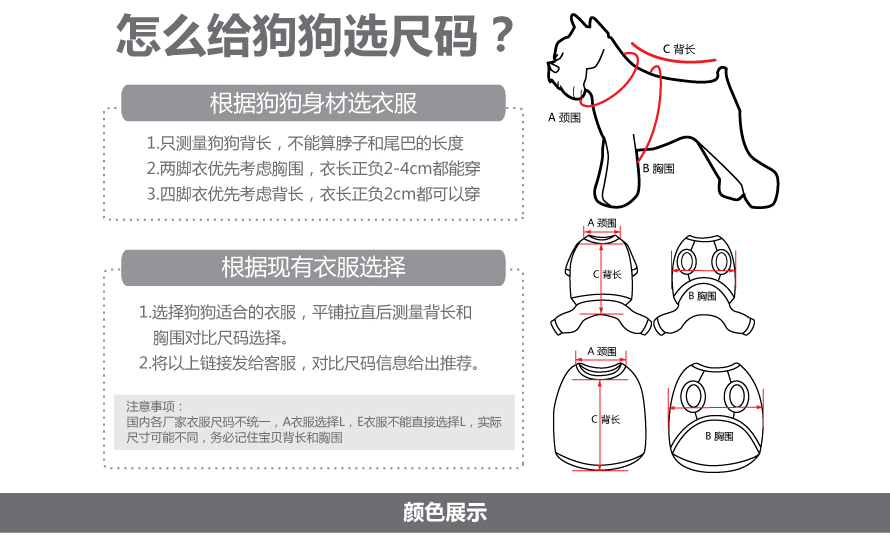 怎么给狗狗选尺码？

根据狗狗身材选衣服

1.只测量狗狗背长，不能算脖子和尾巴的长度
2.两脚衣优先考虑胸围，衣长正负2-4cm都能穿
3.四脚衣优先考虑背长，衣长正负2cm都可以穿

根据现有衣服选择

1.选择狗狗适合的衣服，平铺拉直后测量背长和胸围对比尺码选择。
2.将以上链接发给客服，对比尺码信息给出推荐。

注意事项：
国内各厂家衣服尺码不统一，A衣服选择L，E衣服不能直接选择L，实际尺寸可能不同，务必记住宝贝背长和胸围

C 背长
A 颈围
B 胸围

A 颈围
C 背长
B 胸围

A 颈围
C 背长
B 胸围

颜色展示