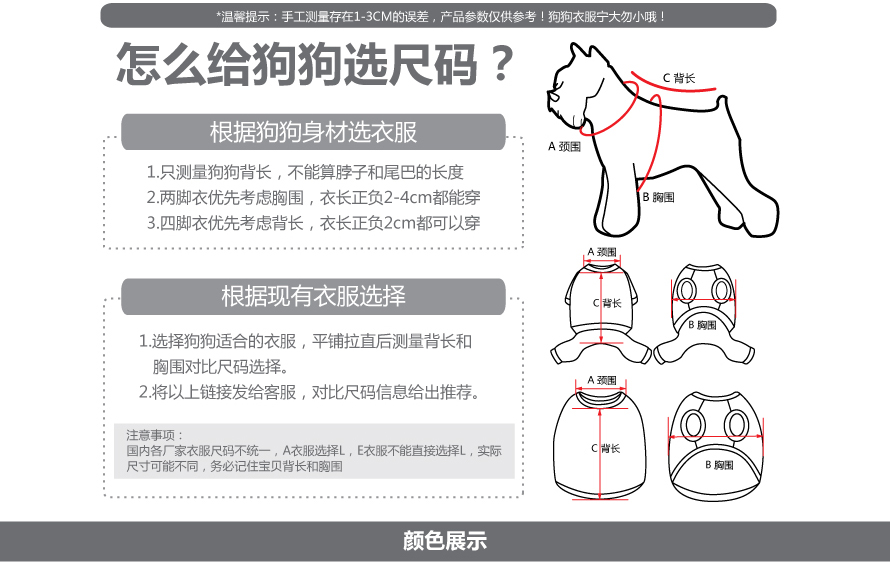 *温馨提示：手工测量存在1-3CM的误差，产品参数仅供参考！狗狗衣服宁大勿小哦！

怎么给狗狗选尺码？

根据狗狗身材选衣服

1.只测量狗狗背长，不能算脖子和尾巴的长度
2.两脚衣优先考虑胸围，衣长正负2-4cm都能穿
3.四脚衣优先考虑背长，衣长正负2cm都可以穿

根据现有衣服选择

1.选择狗狗适合的衣服，平铺拉直后测量背长和胸围对比尺码选择。
2.将以上链接发给客服，对比尺码信息给出推荐。

注意事项：
国内各厂家衣服尺码不统一，A衣服选择L，E衣服不能直接选择L，实际尺寸可能不同，务必记住宝贝背长和胸围

C 背长
A 颈围
B 胸围

A 颈围
C 背长
B 胸围

A 颈围
C 背长
B 胸围

颜色展示